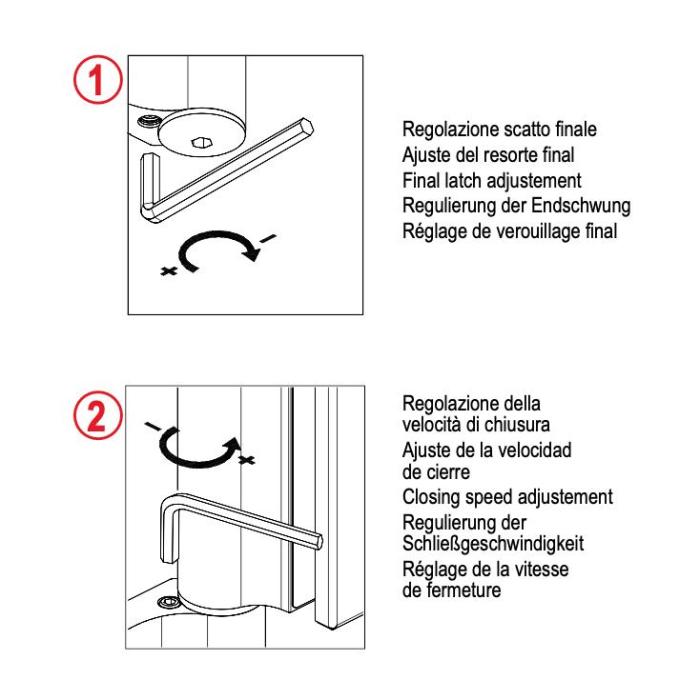 1

+ -

Regolazione scatto finale
Ajuste del resorte final
Final latch adjustement
Regulierung der Endschwung
Réglage de verouillage final

2

- +

Regolazione della velocità di chiusura
Ajuste de la velocidad de cierre
Closing speed adjustement
Regulierung der Schließgeschwindigkeit
Réglage de la vitesse de fermeture