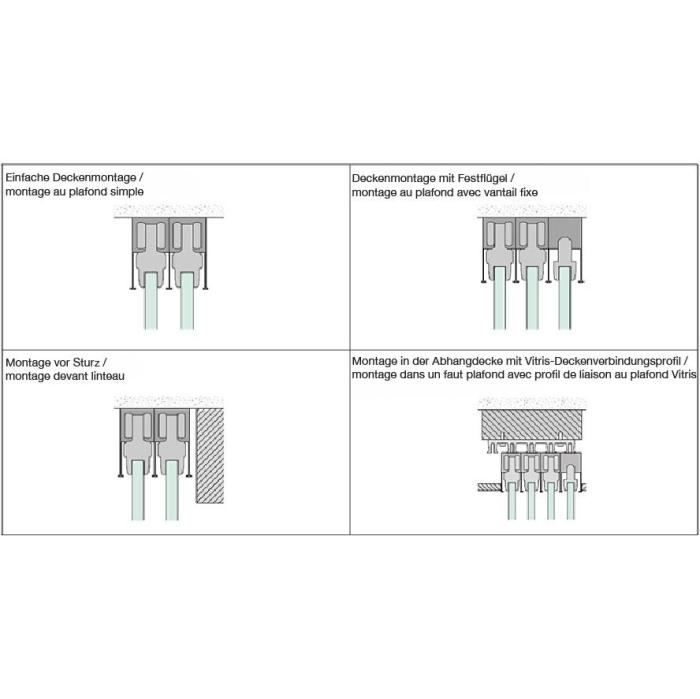 | Einfache Deckenmontage / montage au plafond simple | Deckenmontage mit Festflügel / montage au plafond avec vantail fixe |
|---|---|
| Montage vor Sturz / montage devant linteau | Montage in der Abhangdecke mit Vitris-Deckenverbindungsprofil / montage dans un faut plafond avec profil de liaison au plafond Vitris |