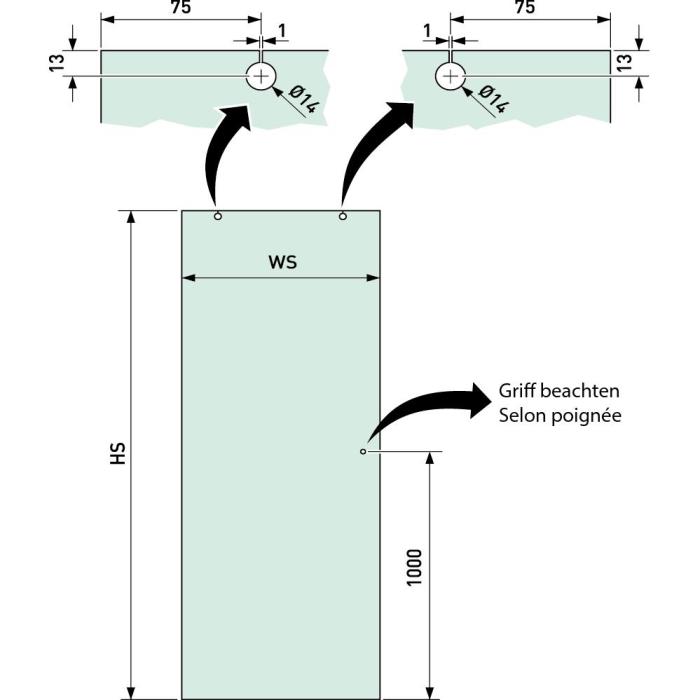 75

1

13

Ø14

75

1

13

Ø14

WS

HS

Griff beachten
Selon poignée

1000