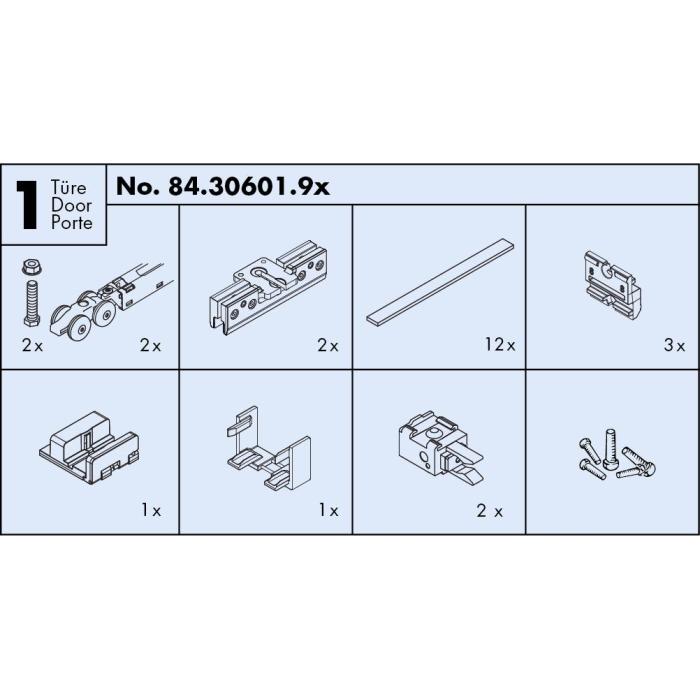 1 Türe Door Porte

No. 84.30601.9x

2x

2x

2x

12x

3x

1x

1x

2 x