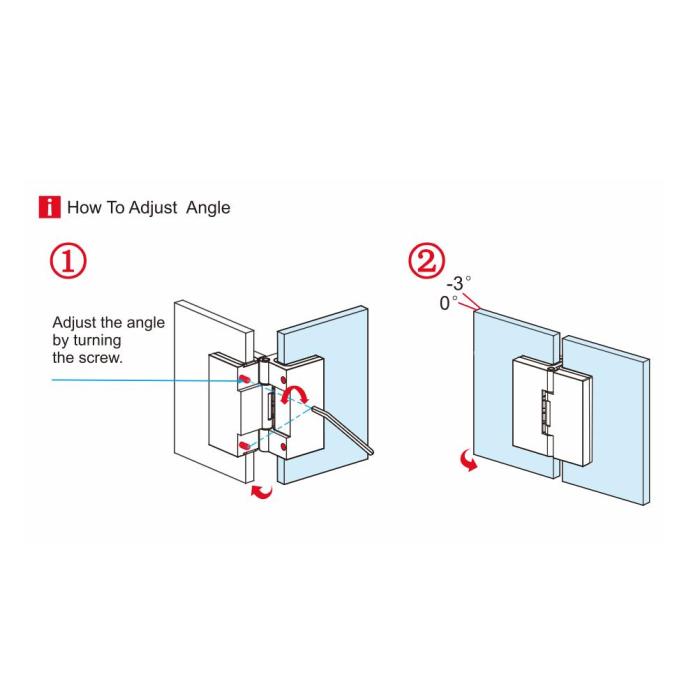 i How To Adjust Angle

①

Adjust the angle by turning the screw.

②

-3°
0°