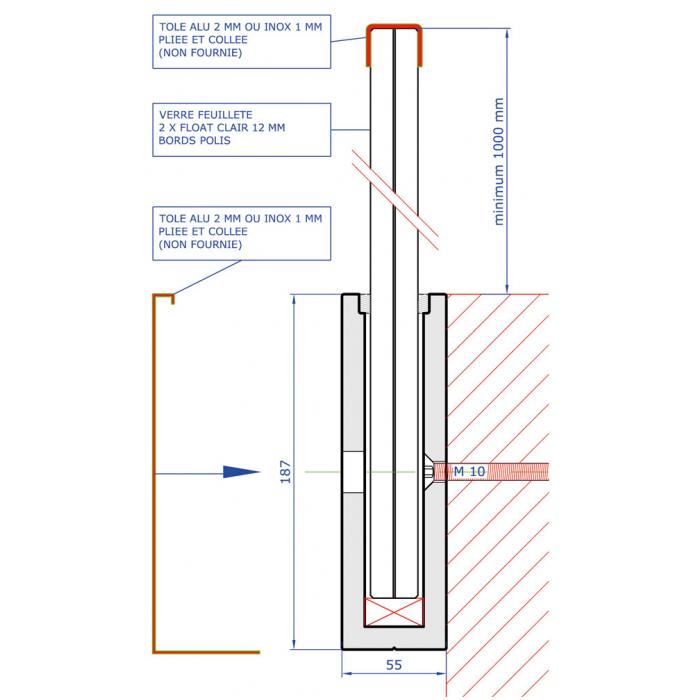 TOLE ALU 2 MM OU INOX 1 MM
PLIEE ET COLLEE
(NON FOURNIE)

VERRE FEUILLETE
2 X FLOAT CLAIR 12 MM
BORDS POLIS

TOLE ALU 2 MM OU INOX 1 MM
PLIEE ET COLLEE
(NON FOURNIE)

minimum 1000 mm

187

M 10

55